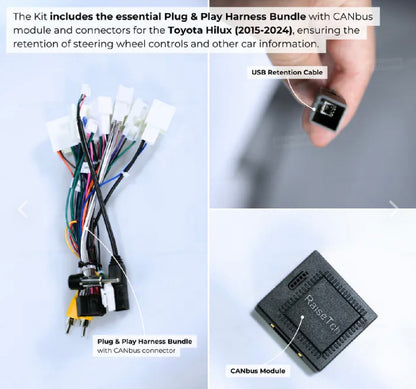 The Kit includes the essential Plug & Play Harness Bundle with CANbus module and connectors for the Toyota Hilux (2015-2024), ensuring the retention of steering wheel controls and other car information.

USB Retention Cable

Plug & Play Harness Bundle with CANbus connector

RaiseTch

CANbus Module